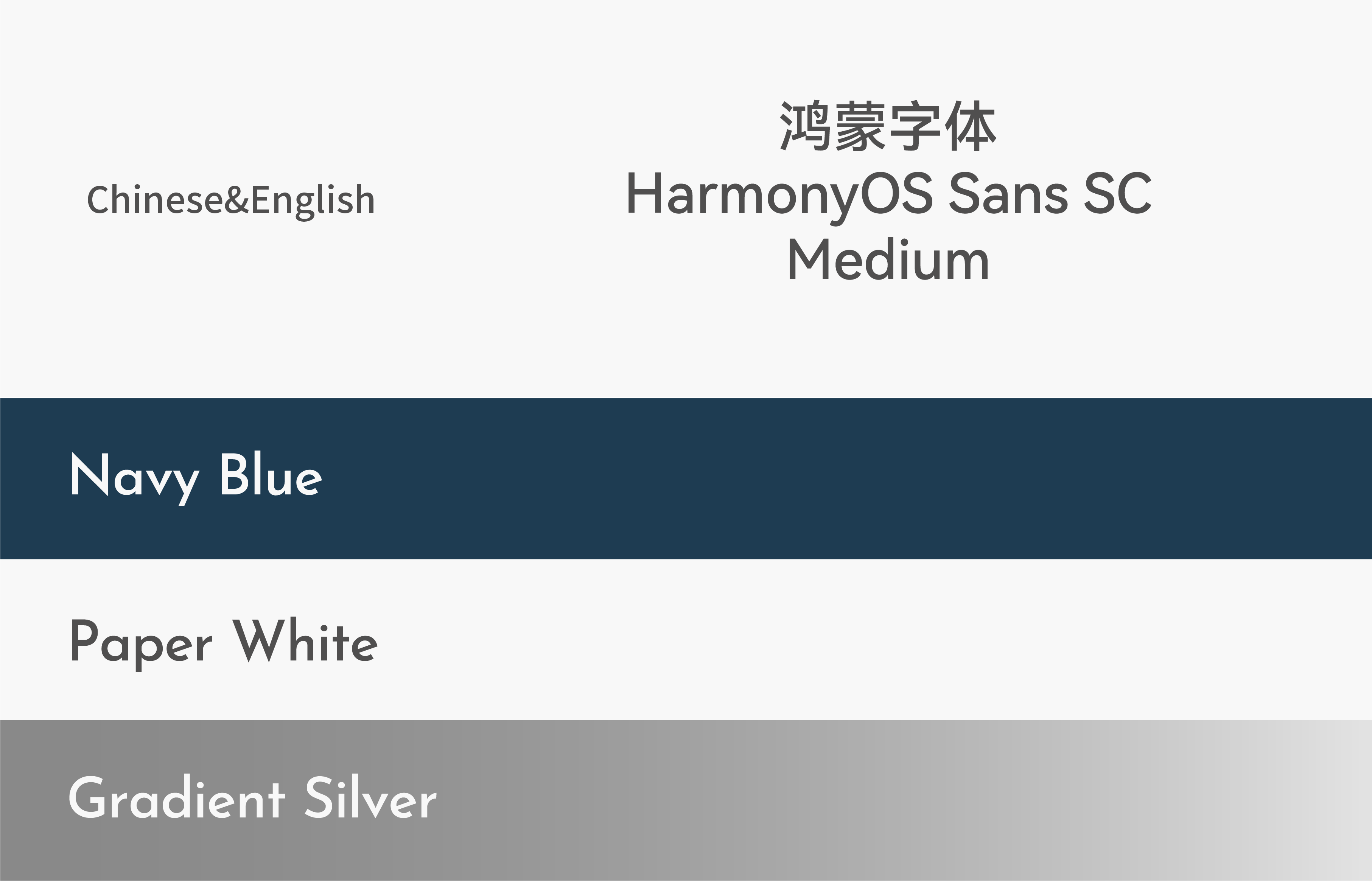 Chinese&English

鸿蒙字体
HarmonyOS Sans SC
Medium

Navy Blue

Paper White

Gradient Silver